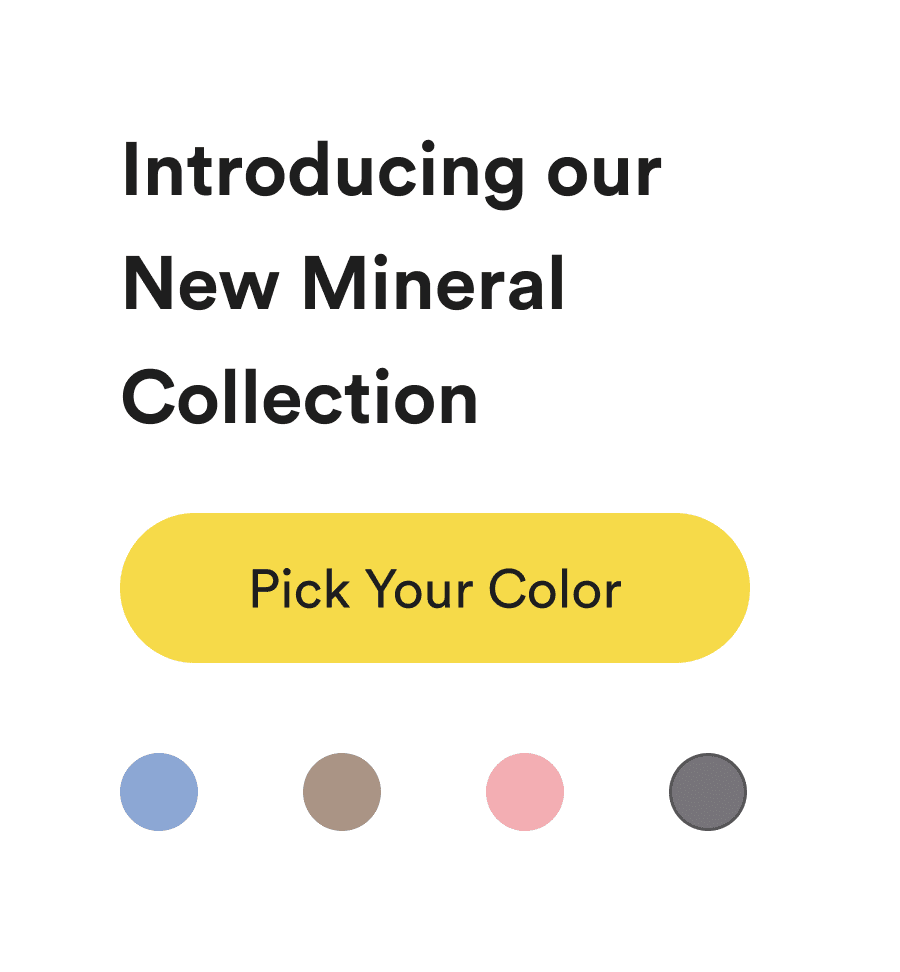 Introducing our New Mineral Collection

Pick Your Color