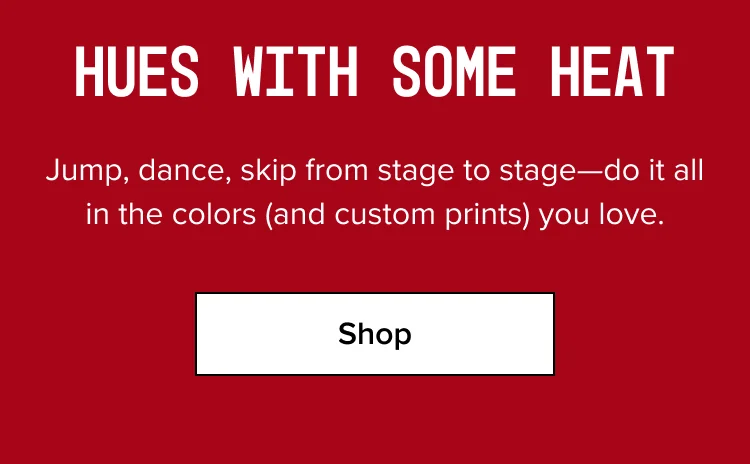 HUES WITH SOME HEAT

Jump, dance, skip from stage to stage—do it all in the colors (and custom prints) you love.

Shop