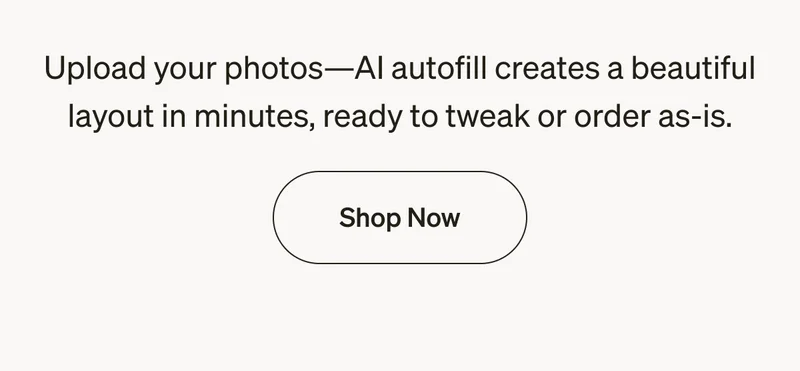 Upload your photos—AI autofill creates a beautiful layout in minutes, ready to tweak or order as-is.

Shop Now