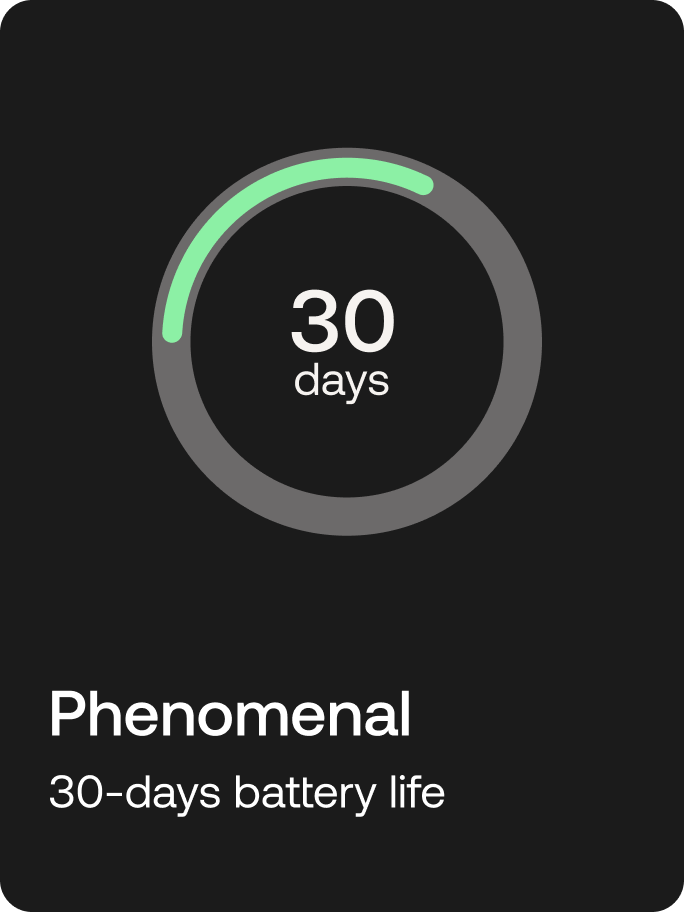 30
days

Phenomenal

30-days battery life