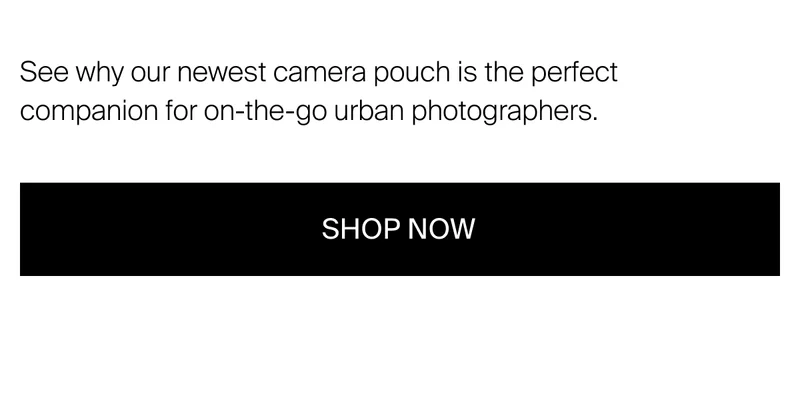 See why our newest camera pouch is the perfect companion for on-the-go urban photographers.

SHOP NOW