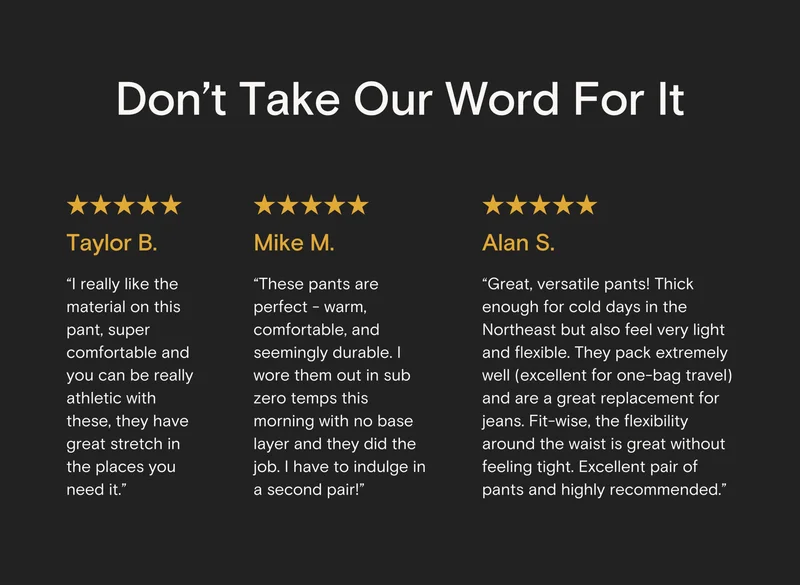 Don't Take Our Word For It

★★★★★

Taylor B.

"I really like the material on this pant, super comfortable and you can be really athletic with these, they have great stretch in the places you need it."

★★★★★

Mike M.

"These pants are perfect - warm, comfortable, and seemingly durable. I wore them out in sub zero temps this morning with no base layer and they did the job. I have to indulge in a second pair!"

★★★★★

Alan S.

"Great, versatile pants! Thick enough for cold days in the Northeast but also feel very light and flexible. They pack extremely well (excellent for one-bag travel) and are a great replacement for jeans. Fit-wise, the flexibility around the waist is great without feeling tight. Excellent pair of pants and highly recommended."