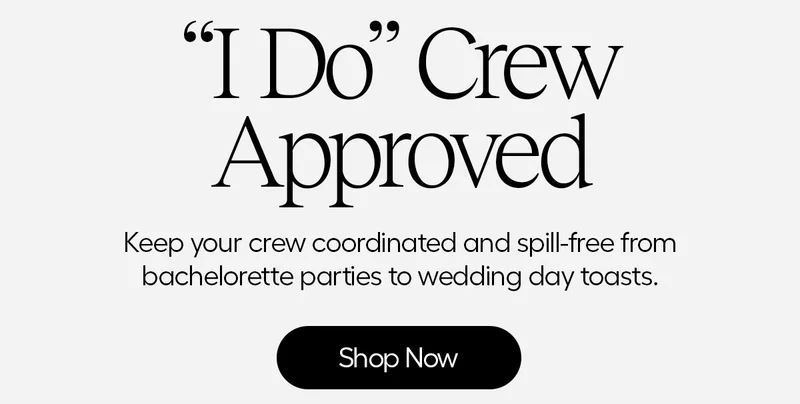 “I Do” Crew Approved

Keep your crew coordinated and spill-free from bachelorette parties to wedding day toasts.

Shop Now