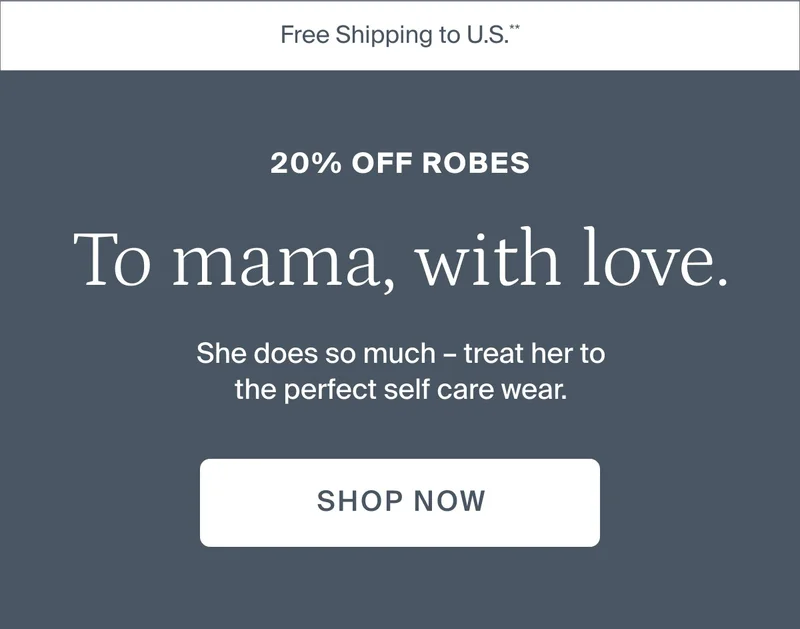 Free Shipping to U.S.**

20% OFF ROBES

To mama, with love.

She does so much – treat her to the perfect self care wear.

SHOP NOW