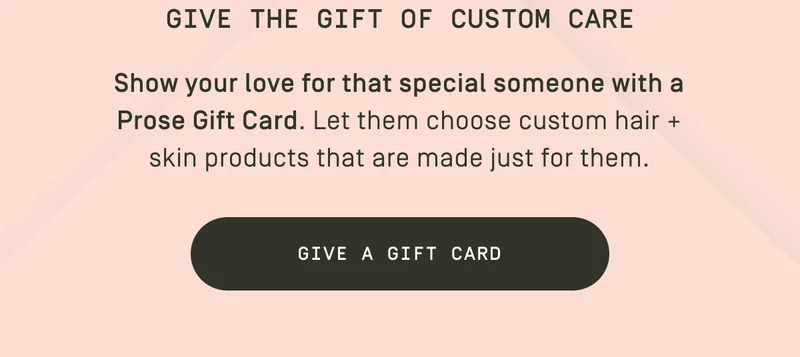 GIVE THE GIFT OF CUSTOM CARE

Show your love for that special someone with a Prose Gift Card. Let them choose custom hair + skin products that are made just for them.

GIVE A GIFT CARD