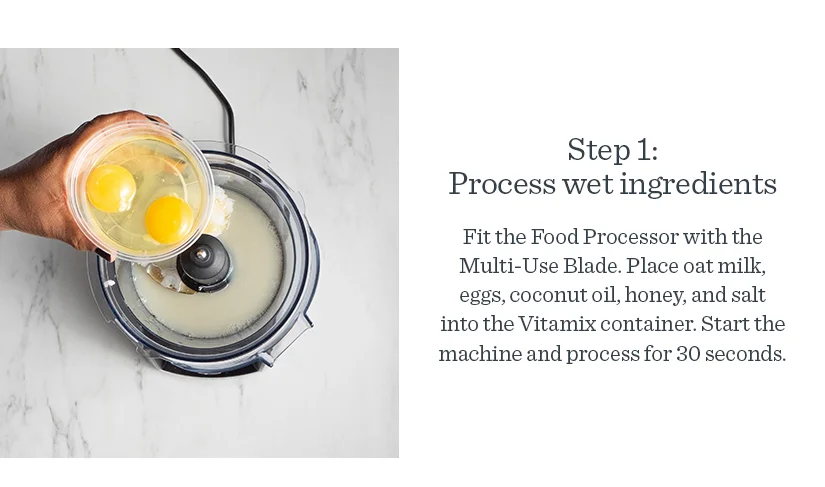 Step 1:
Process wet ingredients

Fit the Food Processor with the Multi-Use Blade. Place oat milk, eggs, coconut oil, honey, and salt into the Vitamix container. Start the machine and process for 30 seconds.