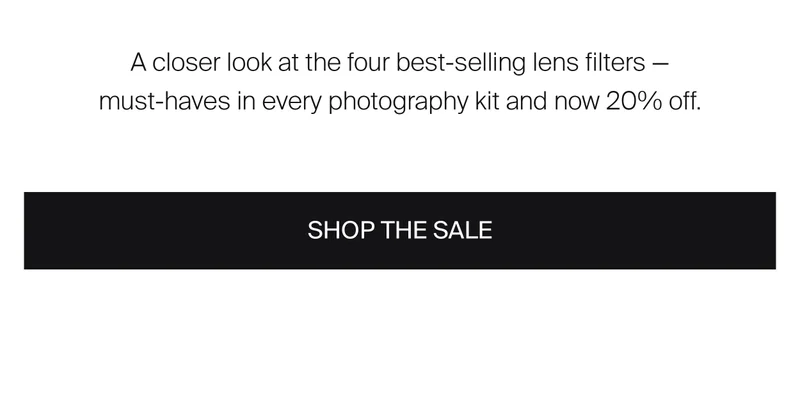 A closer look at the four best-selling lens filters — must-haves in every photography kit and now 20% off.

SHOP THE SALE