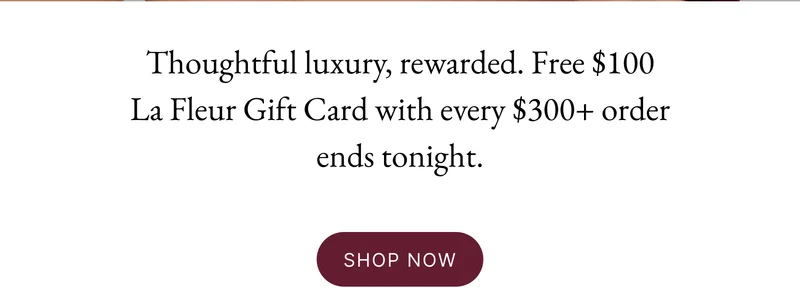 Thoughtful luxury, rewarded. Free \$100 La Fleur Gift Card with every \$300+ order ends tonight.

SHOP NOW