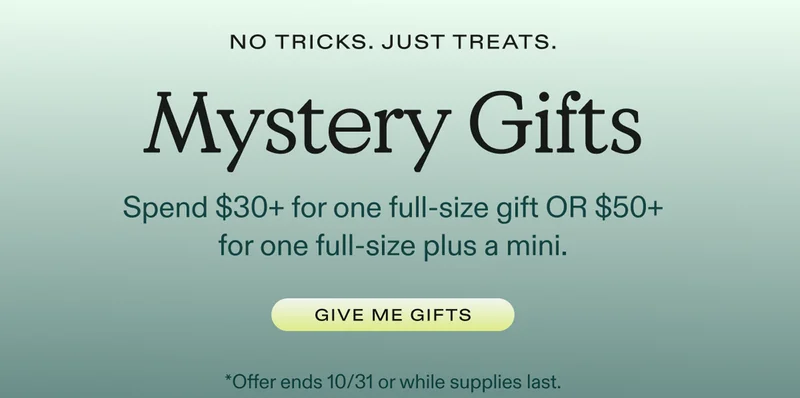 NO TRICKS. JUST TREATS.

Mystery Gifts

Spend \$30+ for one full-size gift OR \$50+ for one full-size plus a mini.

GIVE ME GIFTS

*Offer ends 10/31 or while supplies last.