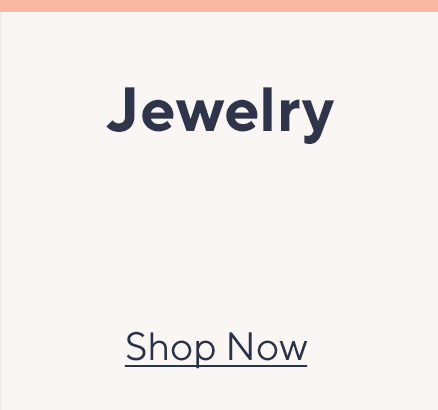 Jewelry

Shop Now