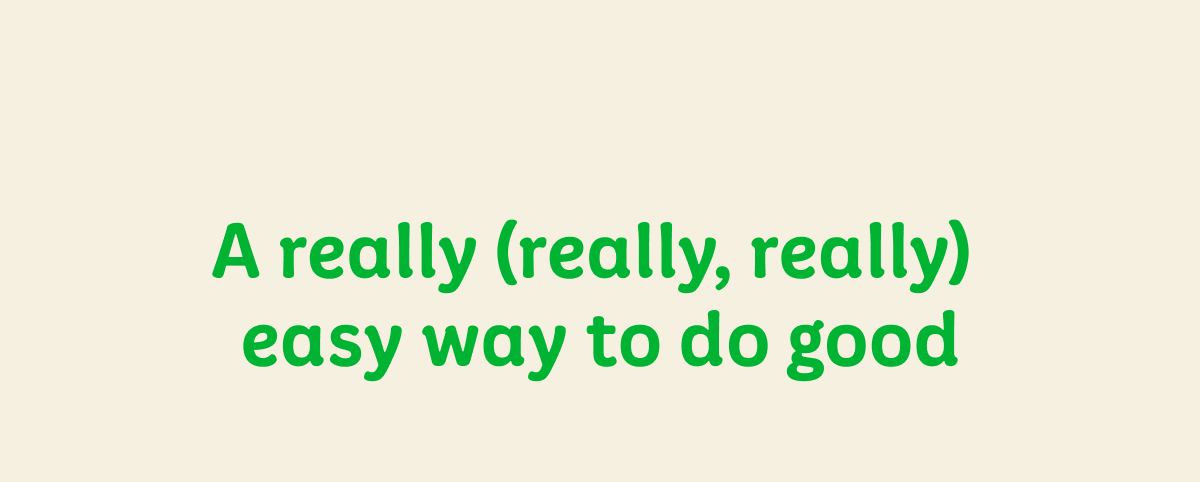 A really (really, really) easy way to do good