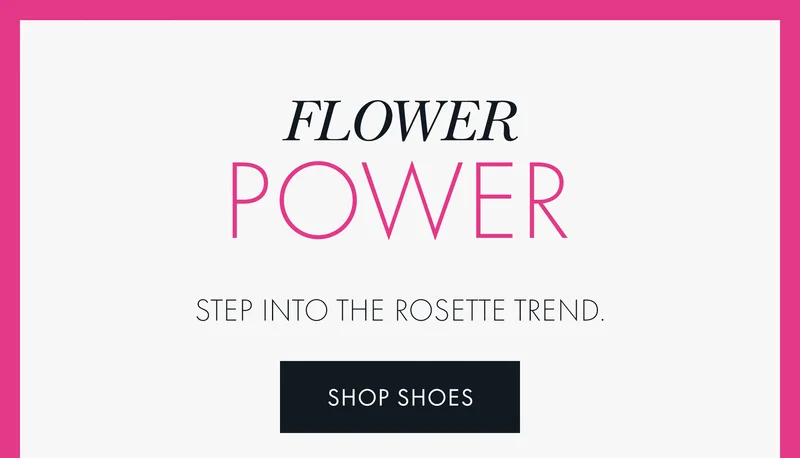 FLOWER
POWER

STEP INTO THE ROSETTE TREND.

SHOP SHOES