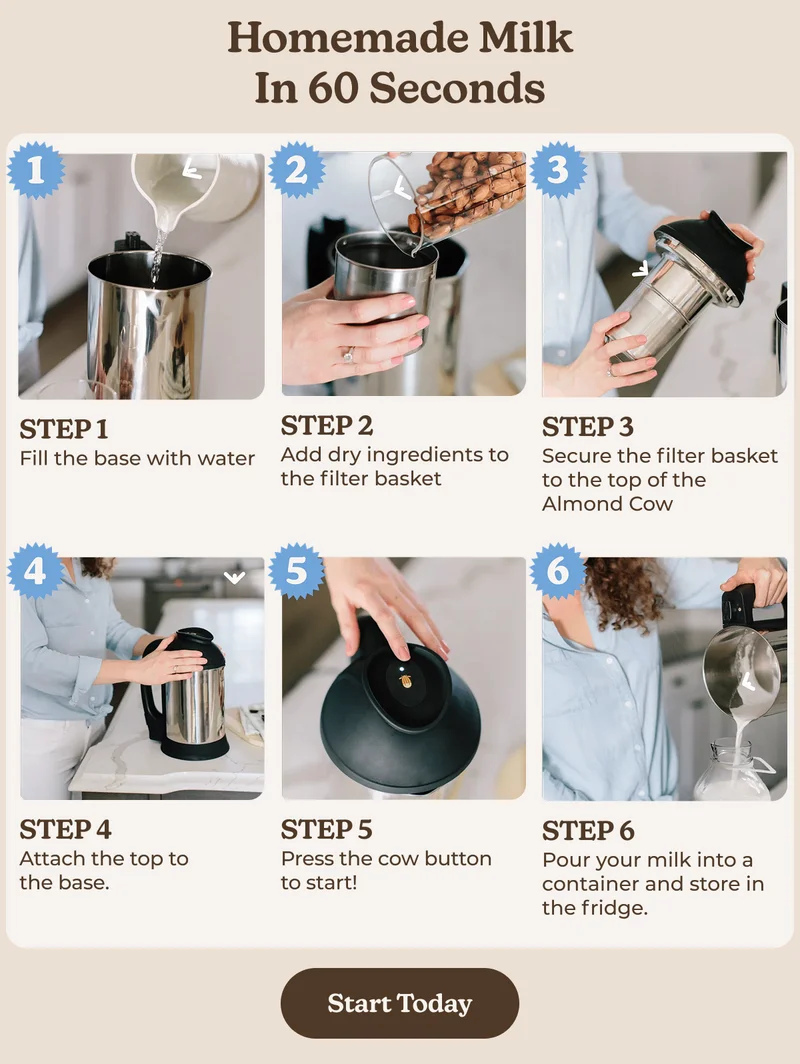 Homemade Milk
In 60 Seconds

1

STEP 1
Fill the base with water

2

STEP 2
Add dry ingredients to the filter basket

3

STEP 3
Secure the filter basket to the top of the Almond Cow

4

STEP 4
Attach the top to the base.

5

STEP 5
Press the cow button to start!

6

STEP 6
Pour your milk into a container and store in the fridge.

Start Today