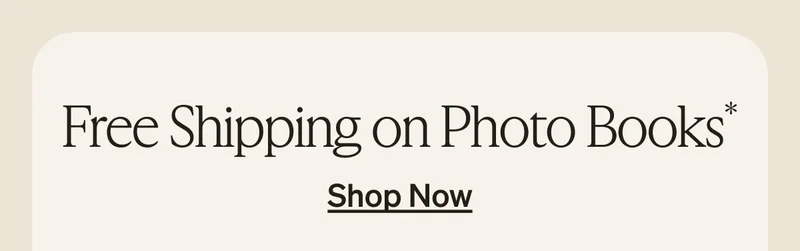 Free Shipping on Photo Books*

Shop Now