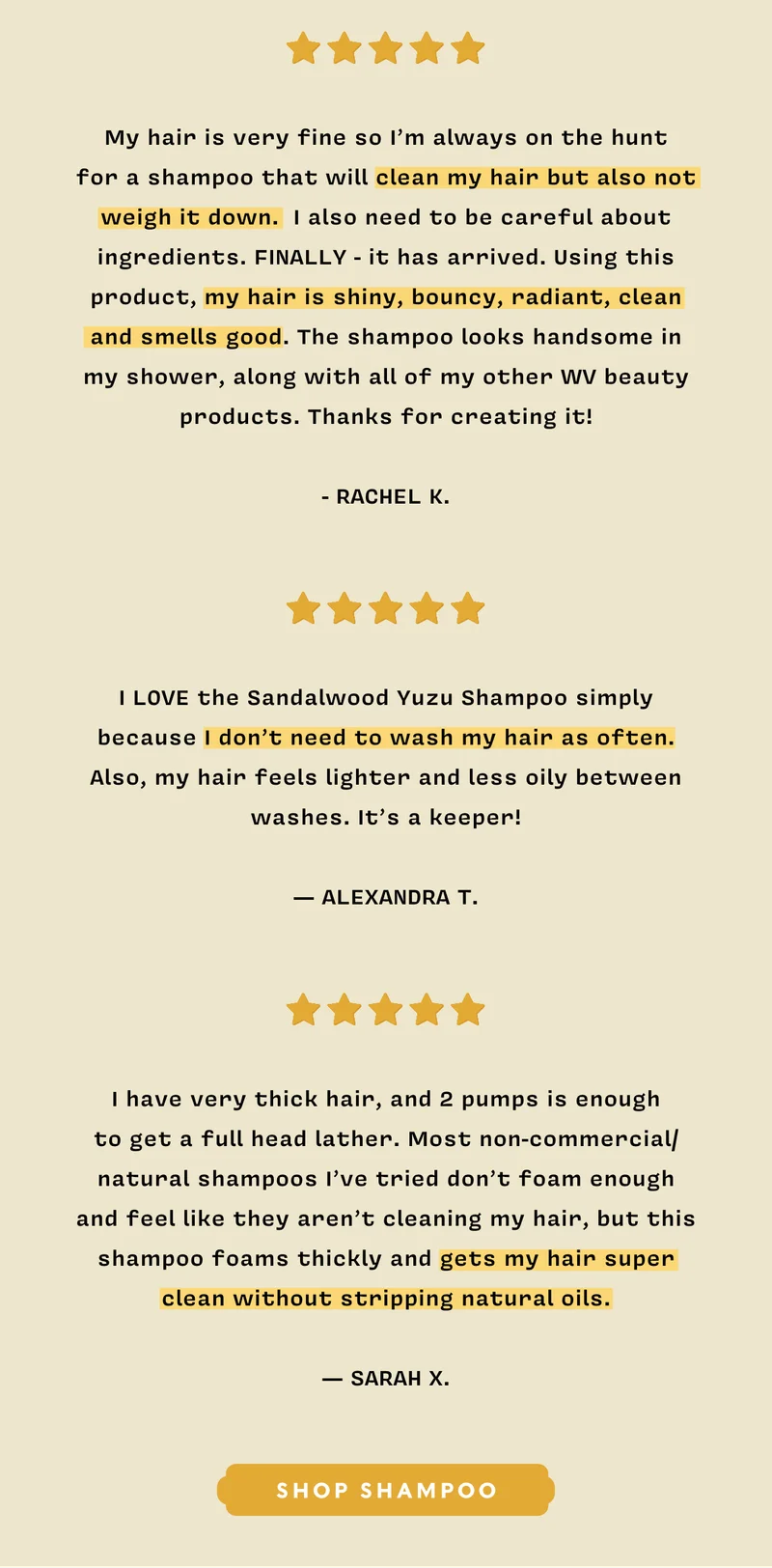 My hair is very fine so I'm always on the hunt for a shampoo that will clean my hair but also not weigh it down. I also need to be careful about ingredients. FINALLY - it has arrived. Using this product, my hair is shiny, bouncy, radiant, clean and smells good. The shampoo looks handsome in my shower, along with all of my other WV beauty products. Thanks for creating it!

- RACHEL K.

I LOVE the Sandalwood Yuzu Shampoo simply because I don't need to wash my hair as often. Also, my hair feels lighter and less oily between washes. It's a keeper!

— ALEXANDRA T.

I have very thick hair, and 2 pumps is enough to get a full head lather. Most non-commercial/ natural shampoos I've tried don't foam enough and feel like they aren't cleaning my hair, but this shampoo foams thickly and gets my hair super clean without stripping natural oils.

— SARAH X.

SHOP SHAMPOO