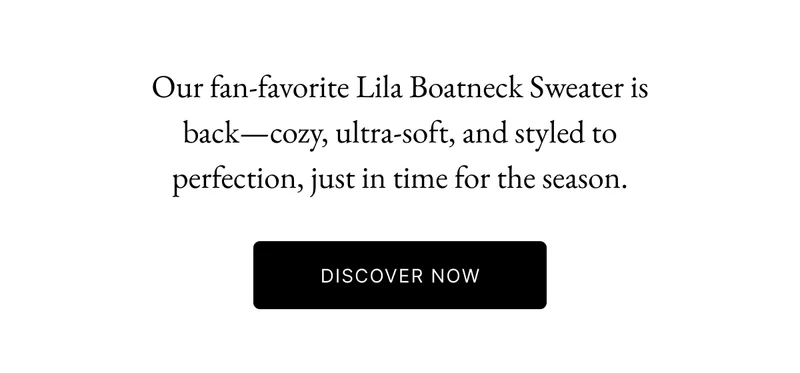 Our fan-favorite Lila Boatneck Sweater is back—cozy, ultra-soft, and styled to perfection, just in time for the season.

DISCOVER NOW