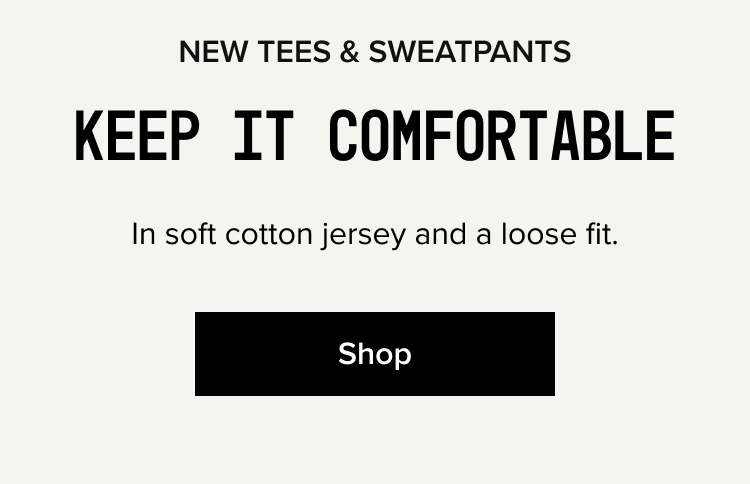 NEW TEES & SWEATPANTS

KEEP IT COMFORTABLE

In soft cotton jersey and a loose fit.

Shop