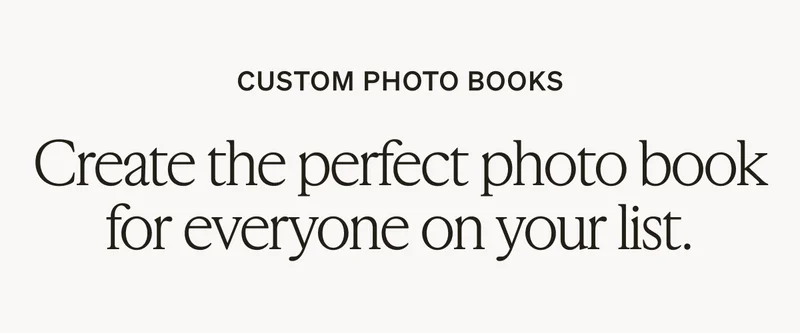 CUSTOM PHOTO BOOKS

Create the perfect photo book for everyone on your list.