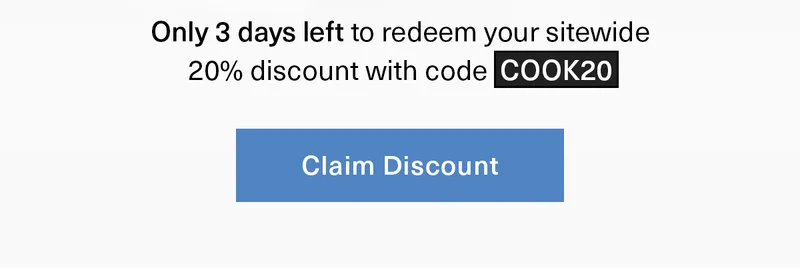 Only 3 days left to redeem your sitewide 20% discount with code COOK20

Claim Discount