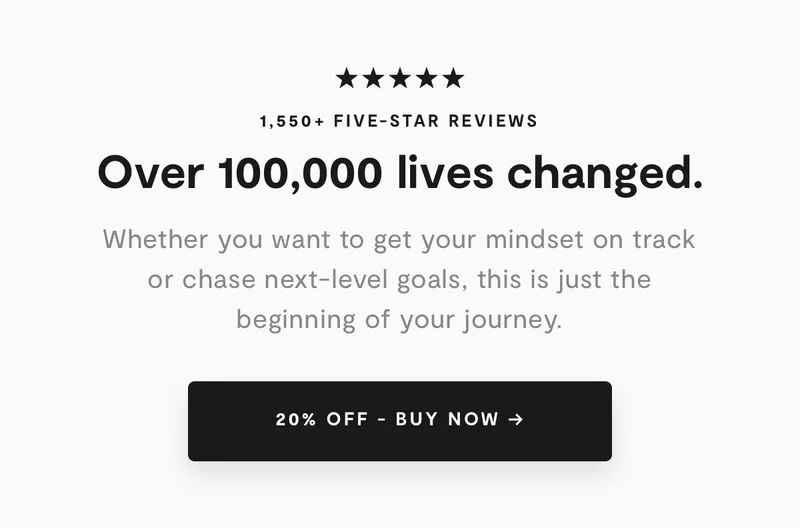 ★★★★★

1,550+ FIVE-STAR REVIEWS

Over 100,000 lives changed.

Whether you want to get your mindset on track or chase next-level goals, this is just the beginning of your journey.

20% OFF - BUY NOW →