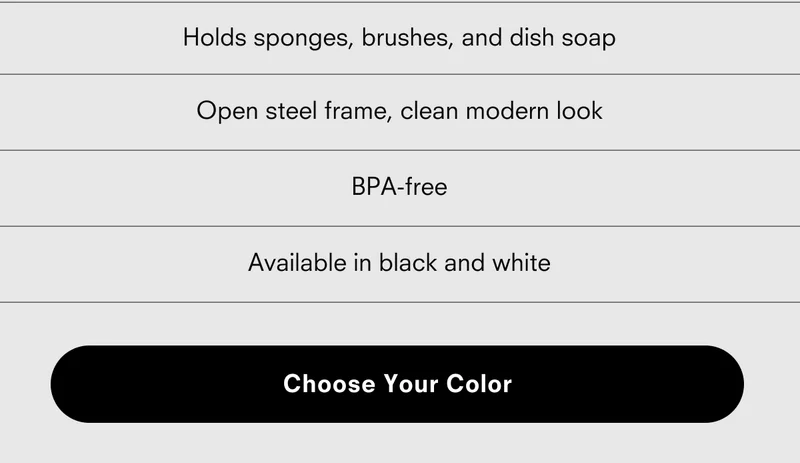 Holds sponges, brushes, and dish soap

Open steel frame, clean modern look

BPA-free

Available in black and white

Choose Your Color