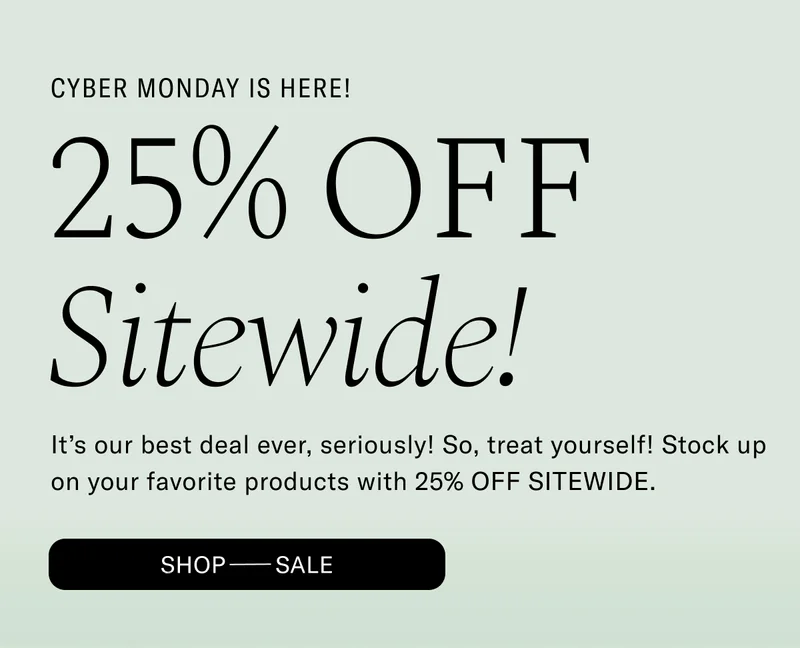 CYBER MONDAY IS HERE!

25% OFF
Sitewide!

It's our best deal ever, seriously! So, treat yourself! Stock up on your favorite products with 25% OFF SITEWIDE.

SHOP — SALE