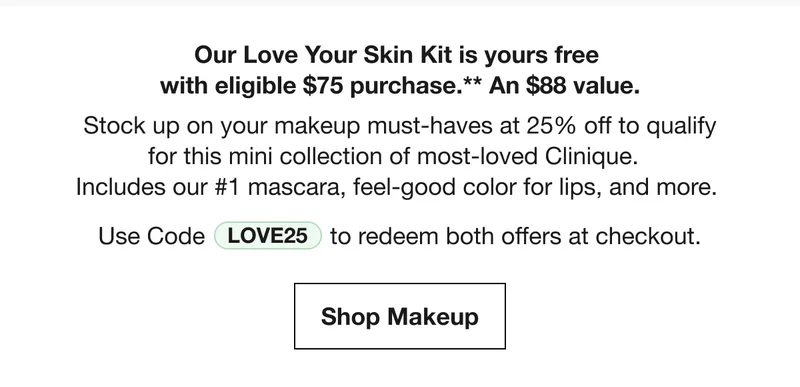 Our Love Your Skin Kit is yours free with eligible \$75 purchase.** An \$88 value.

Stock up on your makeup must-haves at 25% off to qualify for this mini collection of most-loved Clinique. Includes our #1 mascara, feel-good color for lips, and more.

Use Code LOVE25 to redeem both offers at checkout.

Shop Makeup