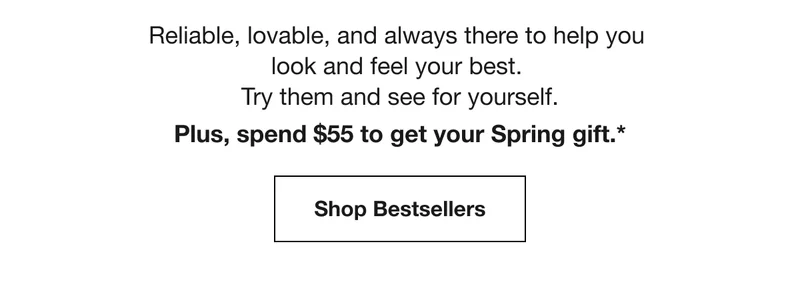 Reliable, lovable, and always there to help you look and feel your best.
Try them and see for yourself.

Plus, spend \$55 to get your Spring gift.*

Shop Bestsellers