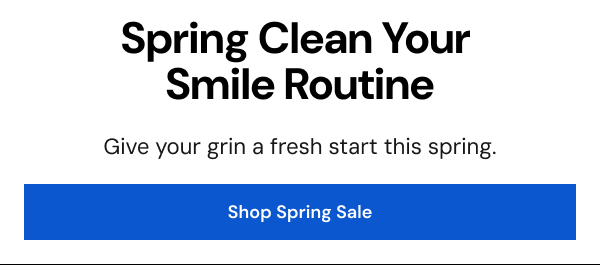 Spring Clean Your Smile Routine

Give your grin a fresh start this spring.

Shop Spring Sale