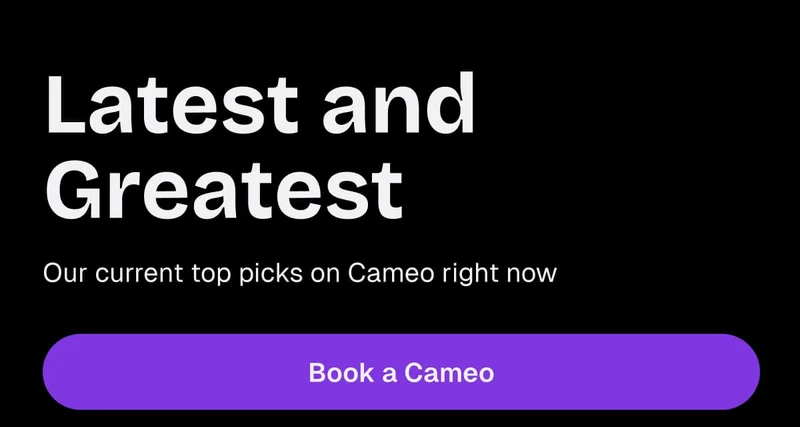 Latest and Greatest

Our current top picks on Cameo right now

Book a Cameo