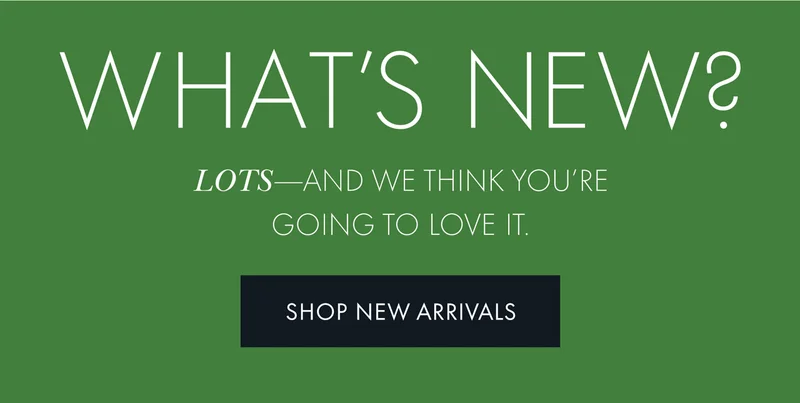 WHAT'S NEW?

LOTS—AND WE THINK YOU'RE GOING TO LOVE IT.

SHOP NEW ARRIVALS