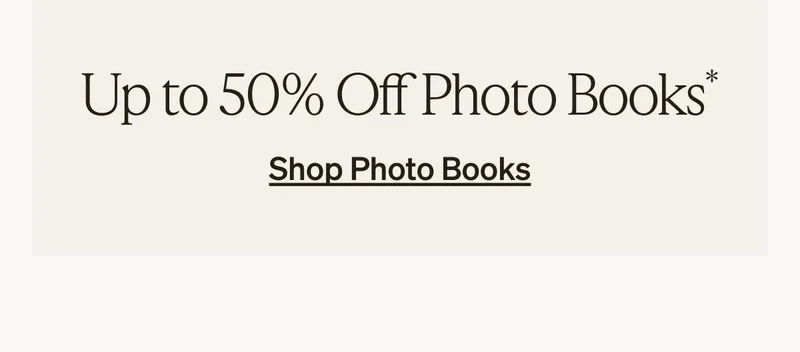 Up to 50% Off Photo Books*

Shop Photo Books