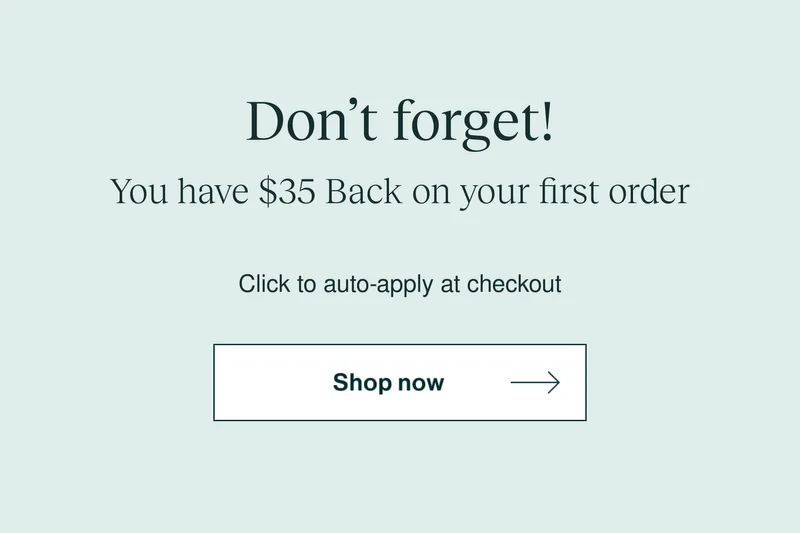 Don’t forget!

You have \$35 Back on your first order

Click to auto-apply at checkout

Shop now