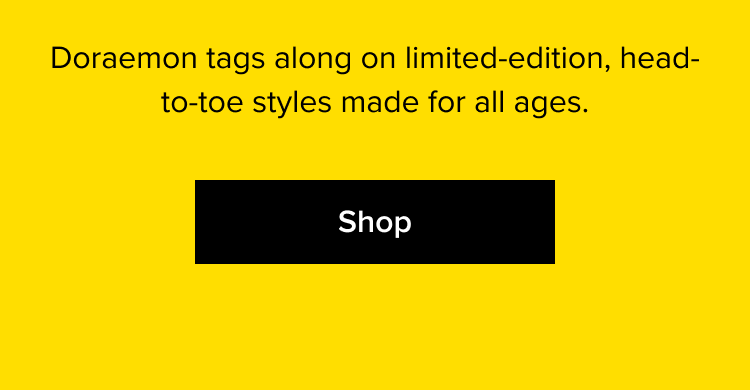 Doraemon tags along on limited-edition, head-to-toe styles made for all ages.

Shop