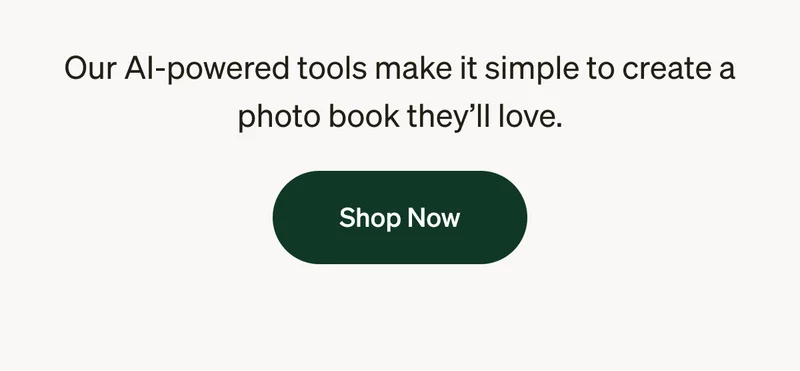 Our AI-powered tools make it simple to create a photo book they’ll love.

Shop Now