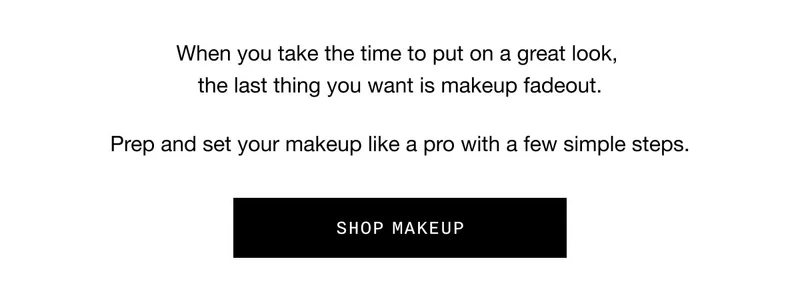 When you take the time to put on a great look, the last thing you want is makeup fadeout.

Prep and set your makeup like a pro with a few simple steps.

SHOP MAKEUP