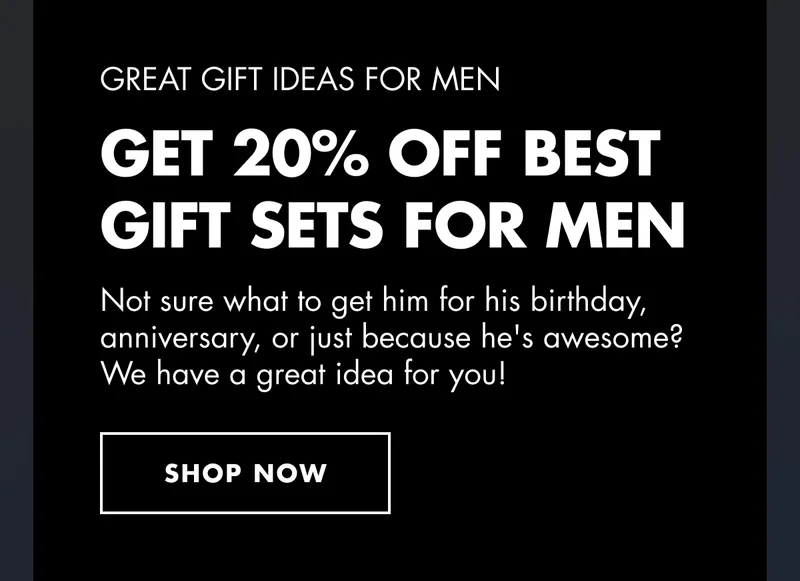 GREAT GIFT IDEAS FOR MEN

GET 20% OFF BEST GIFT SETS FOR MEN

Not sure what to get him for his birthday, anniversary, or just because he's awesome? We have a great idea for you!

SHOP NOW