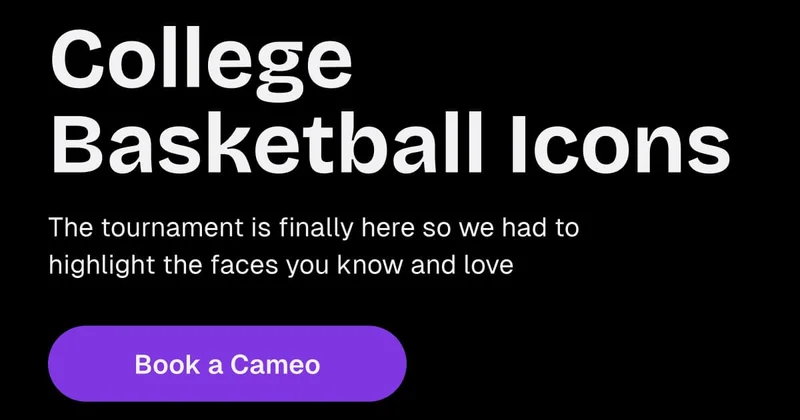 College Basketball Icons

The tournament is finally here so we had to highlight the faces you know and love

Book a Cameo