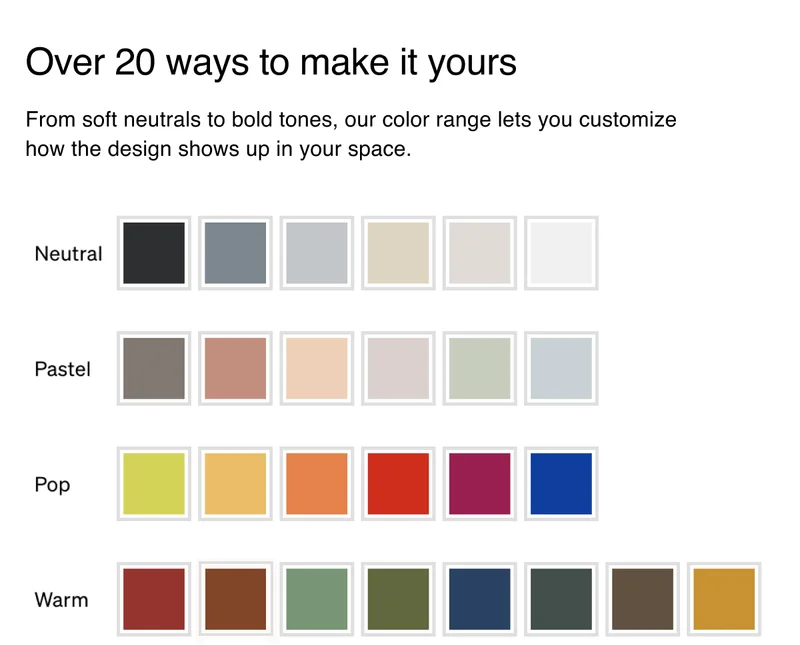 Over 20 ways to make it yours

From soft neutrals to bold tones, our color range lets you customize how the design shows up in your space.

Neutral

Pastel

Pop

Warm