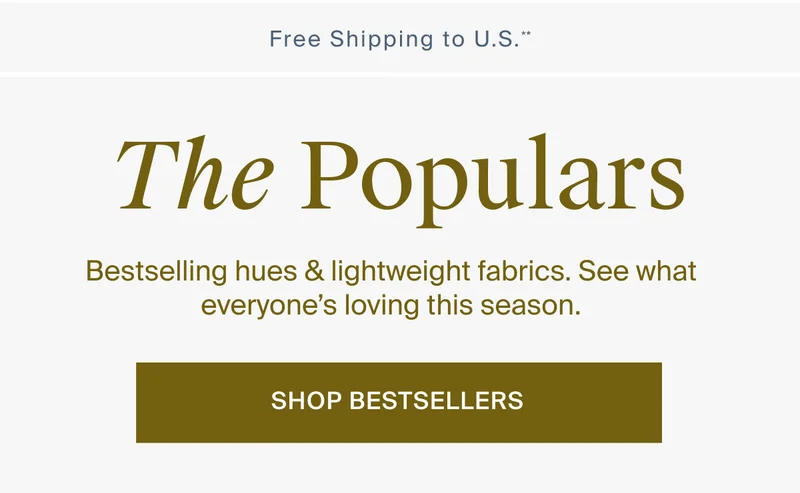 Free Shipping to U.S.**

The Populars

Bestselling hues & lightweight fabrics. See what everyone's loving this season.

SHOP BESTSELLERS