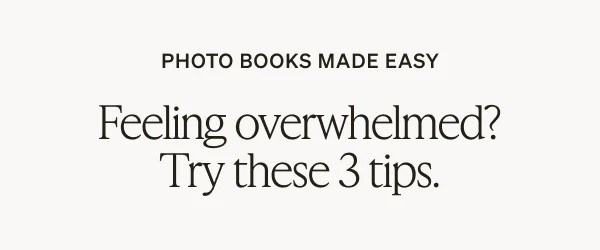 PHOTO BOOKS MADE EASY

Feeling overwhelmed? Try these 3 tips.